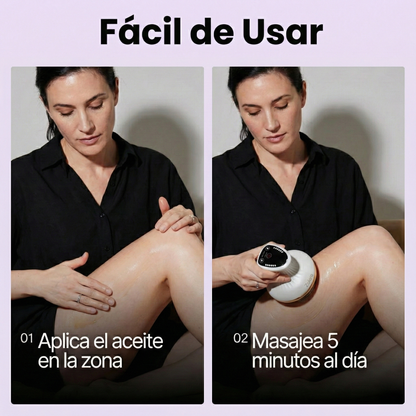 Fácil de Usar

01 Aplica el aceite en la zona

02 Masajea 5 minutos al día